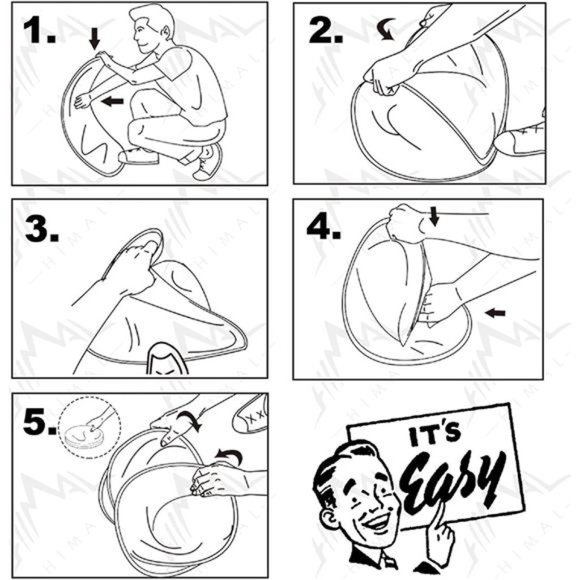 1.

2.

3.

4.

5.

IT'S Easy